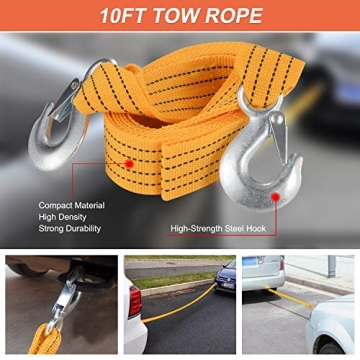 10FT TOW ROPE

Compact Material
High Density
Strong Durability

High-Strength Steel Hook