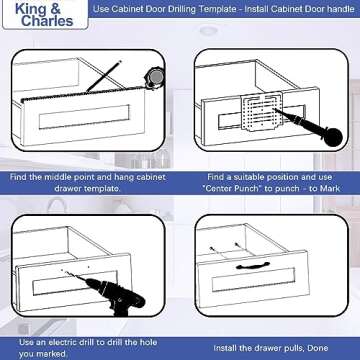 King & Charles

Use Cabinet Door Drilling Template - Install Cabinet Door handle

Find the middle point and hang cabinet drawer template.

Find a suitable position and use "Center Punch" to punch - to Mark

Use an electric drill to drill the hole you marked.

Install the drawer pulls, Done