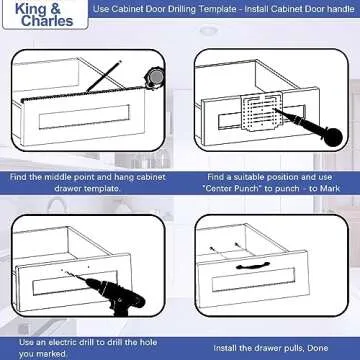 King & Charles

Use Cabinet Door Drilling Template - Install Cabinet Door handle

Find the middle point and hang cabinet drawer template.

Find a suitable position and use "Center Punch" to punch - to Mark

Use an electric drill to drill the hole you marked.

Install the drawer pulls, Done