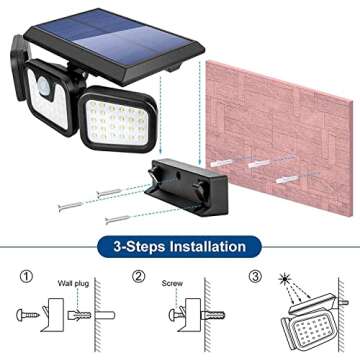 3-Steps Installation

①
Wall plug

②
Screw

③