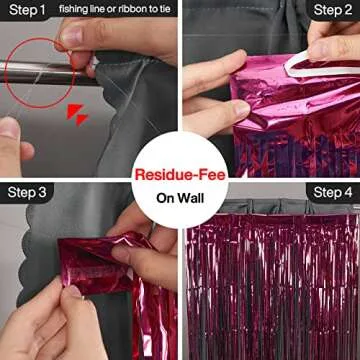 Step 1 fishing line or ribbon to tie

Step 2

Residue-Fee

On Wall

Step 3

Step 4