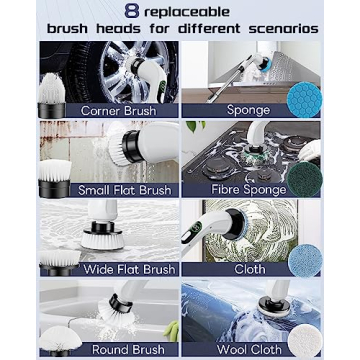 8 replaceable brush heads for different scenarios

Corner Brush

Sponge

Small Flat Brush

Fibre Sponge

Wide Flat Brush

Cloth

Round Brush

Wool Cloth