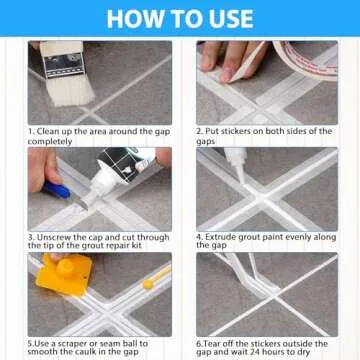 HOW TO USE

1. Clean up the area around the gap completely

2. Put stickers on both sides of the gaps

3. Unscrew the cap and cut through the tip of the grout repair kit

4. Extrude grout paint evenly along the gap

5.Use a scraper or seam ball to smooth the caulk in the gap

6.Tear off the stickers outside the gap and wait 24 hours to dry