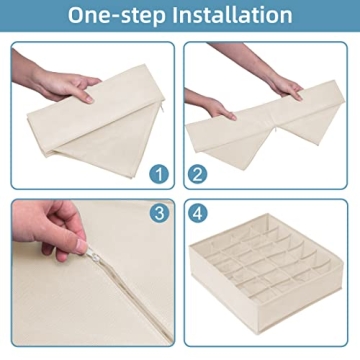 One-step Installation

1

2

3

4