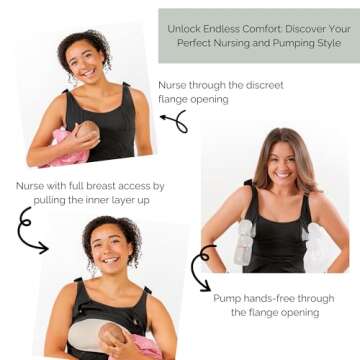 Unlock Endless Comfort: Discover Your Perfect Nursing and Pumping Style

Nurse through the discreet flange opening

Nurse with full breast access by pulling the inner layer up

Pump hands-free through the flange opening