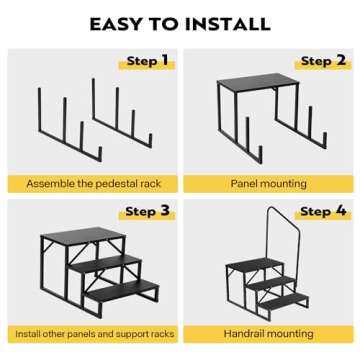 EASY TO INSTALL

Step 1

Assemble the pedestal rack

Step 2

Panel mounting

Step 3

Install other panels and support racks

Step 4

Handrail mounting