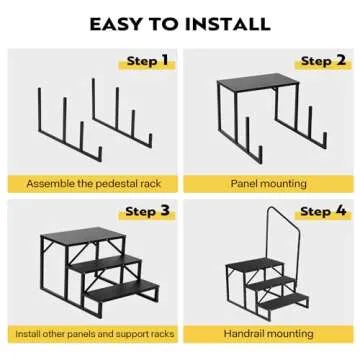 EASY TO INSTALL

Step 1

Assemble the pedestal rack

Step 2

Panel mounting

Step 3

Install other panels and support racks

Step 4

Handrail mounting