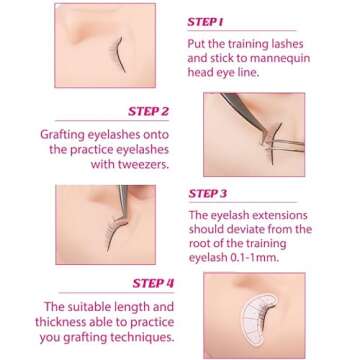 STEP 1

Put the training lashes and stick to mannequin head eye line.

STEP 2

Grafting eyelashes onto the practice eyelashes with tweezers.

STEP 3

The eyelash extensions should deviate from the root of the training eyelash 0.1-1mm.

STEP 4

The suitable length and thickness able to practice you grafting techniques.