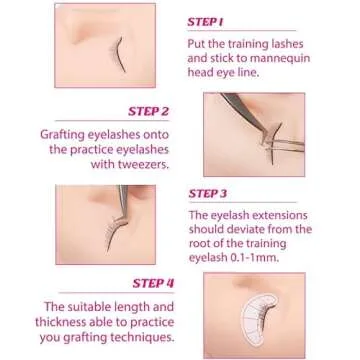 STEP 1

Put the training lashes and stick to mannequin head eye line.

STEP 2

Grafting eyelashes onto the practice eyelashes with tweezers.

STEP 3

The eyelash extensions should deviate from the root of the training eyelash 0.1-1mm.

STEP 4

The suitable length and thickness able to practice you grafting techniques.