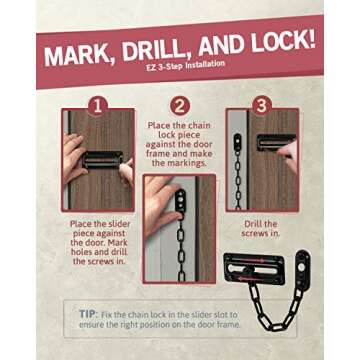 MARK, DRILL, AND LOCK!
EZ 3-Step Installation

1

Place the slider piece against the door. Mark holes and drill the screws in.

2

Place the chain lock piece against the door frame and make the markings.

3

Drill the screws in.

TIP: Fix the chain lock in the slider slot to ensure the right position on the door frame.