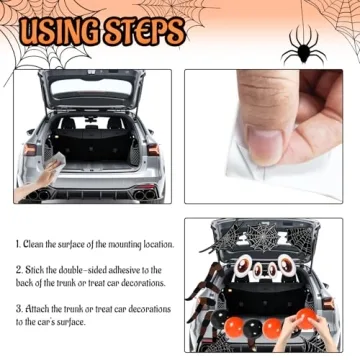 USING STEPS

1. Clean the surface of the mounting location.

2. Stick the double-sided adhesive to the back of the trunk or treat car decorations.

3. Attach the trunk or treat car decorations to the car's surface.