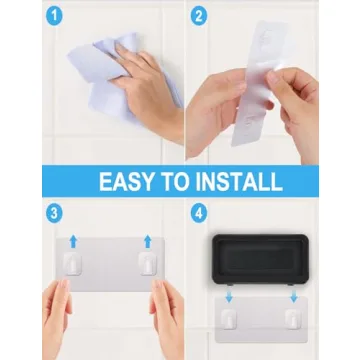 1

2

EASY TO INSTALL

3

4