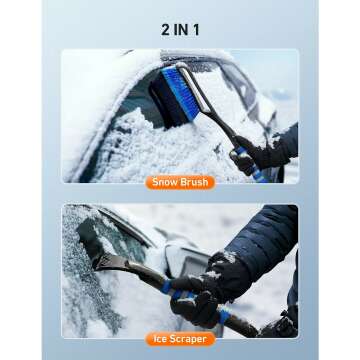 2 IN 1

Snow Brush

Ice Scraper