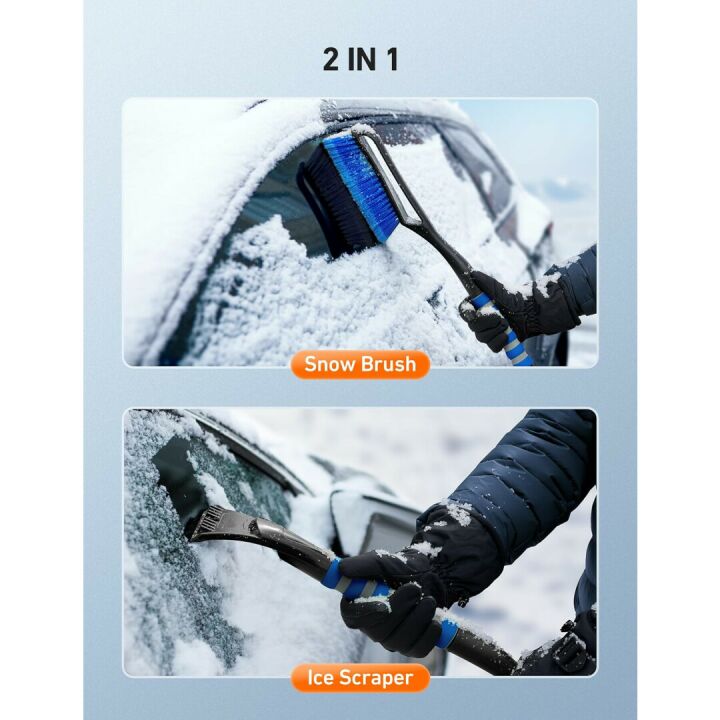 2 IN 1

Snow Brush

Ice Scraper