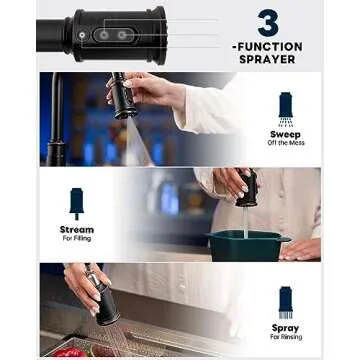 3
-FUNCTION
SPRAYER

Sweep
Off the Mess

Stream
For Filling

Spray
For Rinsing