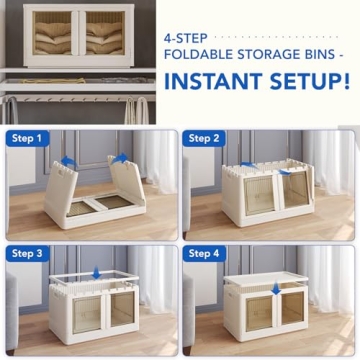 4-STEP
FOLDABLE STORAGE BINS -
INSTANT SETUP!

Step 1

Step 2

Step 3

Step 4