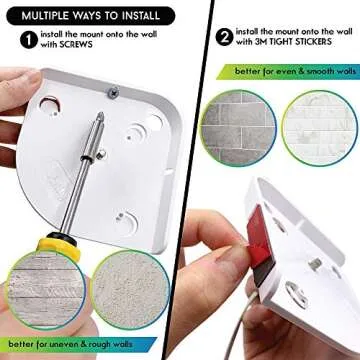 MULTIPLE WAYS TO INSTALL

1 install the mount onto the wall with SCREWS

better for uneven & rough walls

2 install the mount onto the wall with 3M TIGHT STICKERS

better for even & smooth walls