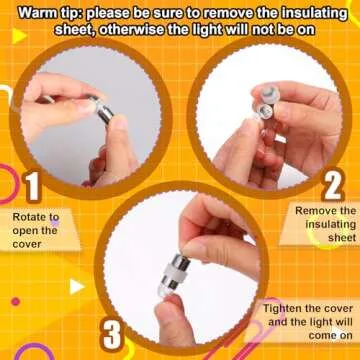 Warm tip: please be sure to remove the insulating sheet, otherwise the light will not be on

1

Rotate to open the cover

2

Remove the insulating sheet

3

Tighten the cover and the light will come on