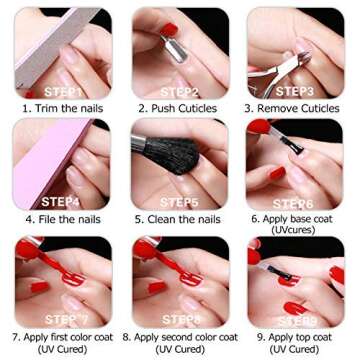 STEP1
1. Trim the nails

STEP2
2. Push Cuticles

STEP3
3. Remove Cuticles

STEP4
4. File the nails

STEP5
5. Clean the nails

STEP6
6. Apply base coat (UVcures)

STEP 7
7. Apply first color coat (UV Cured)

STEP8
8. Apply second color coat (UV Cured)

STEP9
9. Apply top coat (UV Cured)