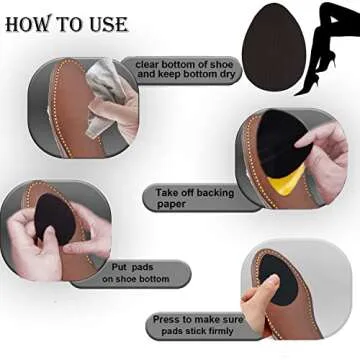 HOW TO USE

clear bottom of shoe and keep bottom dry

Take off backing paper

Put pads on shoe bottom

Press to make sure pads stick firmly