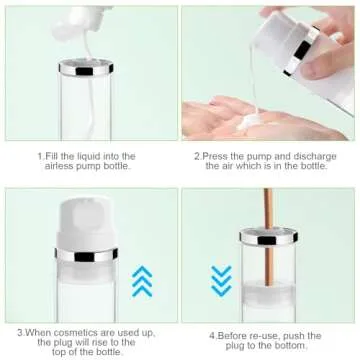 1.Fill the liquid into the airless pump bottle.

2.Press the pump and discharge the air which is in the bottle.

3.When cosmetics are used up, the plug will rise to the top of the bottle.

4.Before re-use, push the plug to the bottom.