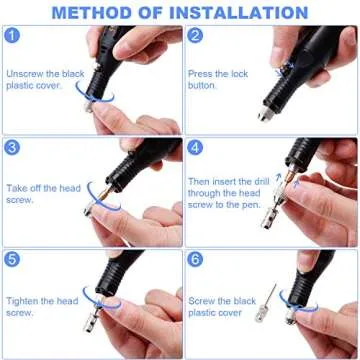 METHOD OF INSTALLATION

1
Unscrew the black plastic cover.

2
Press the lock button.

3
Take off the head screw.

4
Then insert the drill through the head screw to the pen.

5
Tighten the head screw.

6
Screw the black plastic cover