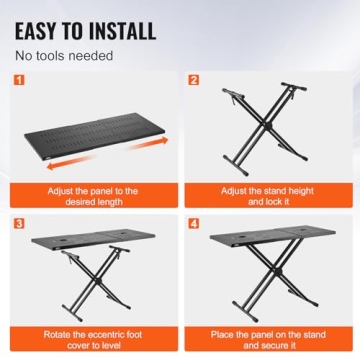 EASY TO INSTALL

No tools needed

1

Adjust the panel to the desired length

2

Adjust the stand height and lock it

3

Rotate the eccentric foot cover to level

4

Place the panel on the stand and secure it