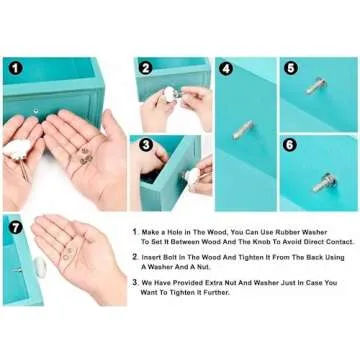 1

2

3

4

5

6

7

1. Make a Hole in The Wood, You Can Use Rubber Washer To Set It Between Wood And The Knob To Avoid Direct Contact.

2. Insert Bolt In The Wood And Tighten It From The Back Using A Washer And A Nut.

3. We Have Provided Extra Nut And Washer Just In Case You Want To Tighten It Further.