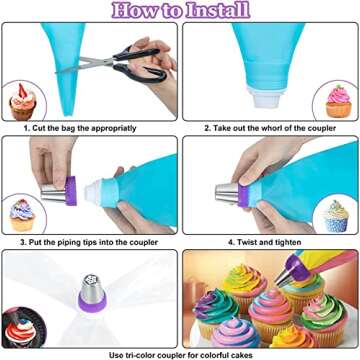 How to Install

1. Cut the bag the appropriatly

2. Take out the whorl of the coupler

3. Put the piping tips into the coupler

4. Twist and tighten

Use tri-color coupler for colorful cakes