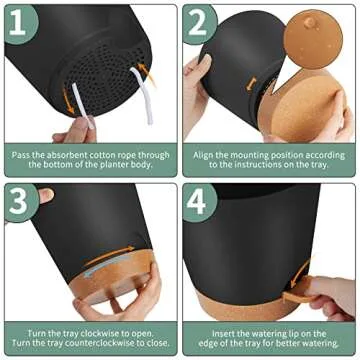 1

Pass the absorbent cotton rope through the bottom of the planter body.

2

Align the mounting position according to the instructions on the tray.

3

Turn the tray clockwise to open. Turn the tray counterclockwise to close.

4

Insert the watering lip on the edge of the tray for better watering.