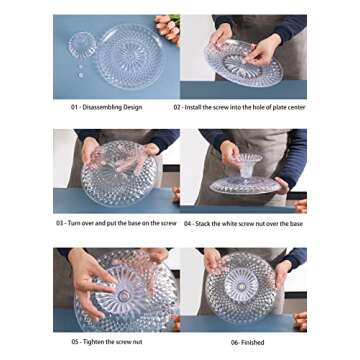 01 - Disassembling Design

02 - Install the screw into the hole of plate center

03 - Turn over and put the base on the screw

04 - Stack the white screw nut over the base

05 - Tighten the screw nut

06- Finished