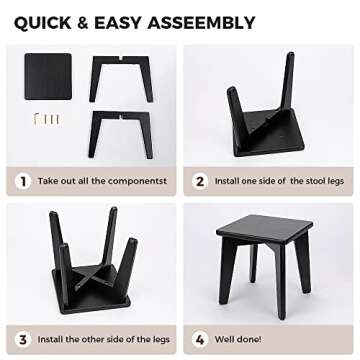 QUICK & EASY ASSEEMBLY

1 Take out all the componentst

2 Install one side of the stool legs

3 Install the other side of the legs

4 Well done!