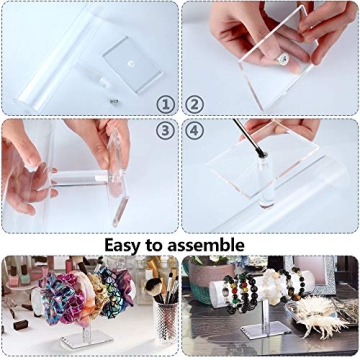 ①
②
③
④
Easy to assemble