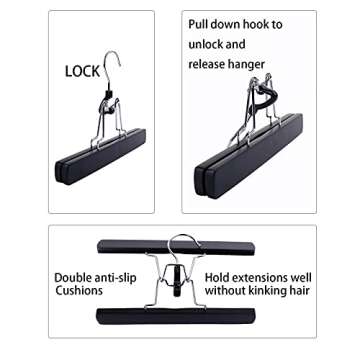 LOCK

Pull down hook to unlock and release hanger

Double anti-slip Cushions

Hold extensions well without kinking hair