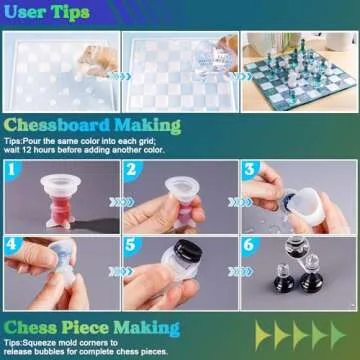 User Tips

Chessboard Making

Tips:Pour the same color into each grid; wait 12 hours before adding another color.

1

2

3

4

5

6

Chess Piece Making

Tips:Squeeze mold corners to release bubbles for complete chess pieces.