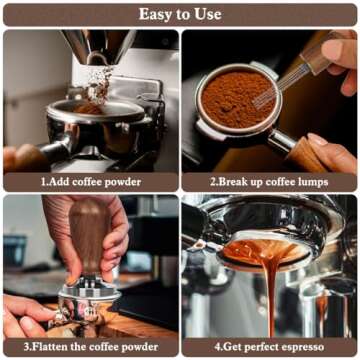 Easy to Use

1.Add coffee powder

2.Break up coffee lumps

3.Flatten the coffee powder

4.Get perfect espresso