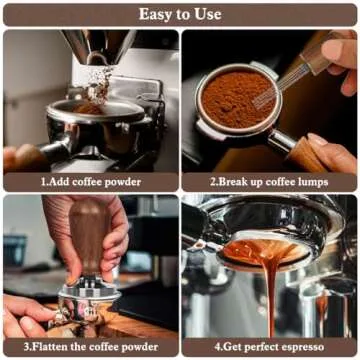 Easy to Use

1.Add coffee powder

2.Break up coffee lumps

3.Flatten the coffee powder

4.Get perfect espresso