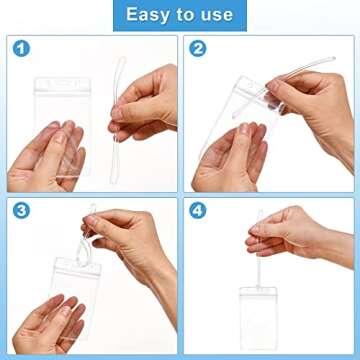 Easy to use

1

2

3

4