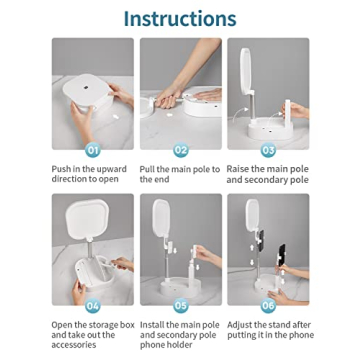 Instructions

01

Push in the upward direction to open

02

Pull the main pole to the end

03

Raise the main pole and secondary pole

04

Open the storage box and take out the accessories

05

Install the main pole and secondary pole phone holder

06

Adjust the stand after putting it in the phone