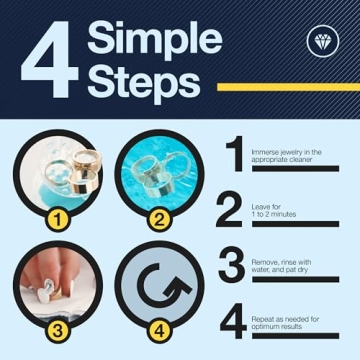 4 Simple Steps

1

2

3

4

1 Immerse jewelry in the appropriate cleaner

2 Leave for 1 to 2 minutes

3 Remove, rinse with water, and pat dry

4 Repeat as needed for optimum results