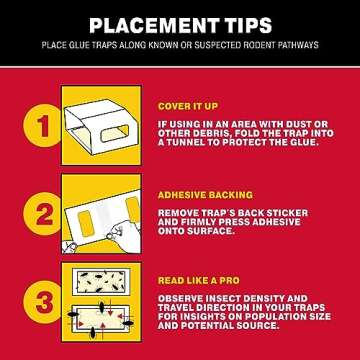 PLACEMENT TIPS

PLACE GLUE TRAPS ALONG KNOWN OR SUSPECTED RODENT PATHWAYS

1

COVER IT UP

IF USING IN AN AREA WITH DUST OR OTHER DEBRIS, FOLD THE TRAP INTO A TUNNEL TO PROTECT THE GLUE.

2

ADHESIVE BACKING

REMOVE TRAP'S BACK STICKER AND FIRMLY PRESS ADHESIVE ONTO SURFACE.

3

READ LIKE A PRO

OBSERVE INSECT DENSITY AND TRAVEL DIRECTION IN YOUR TRAPS FOR INSIGHTS ON POPULATION SIZE AND POTENTIAL SOURCE.