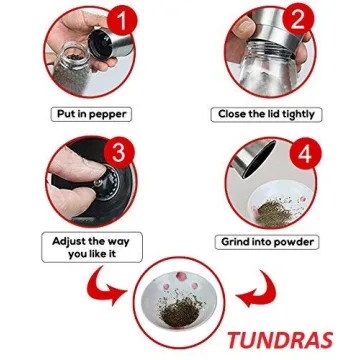 1

Put in pepper

2

Close the lid tightly

3

Adjust the way you like it

4

Grind into powder

TUNDRAS