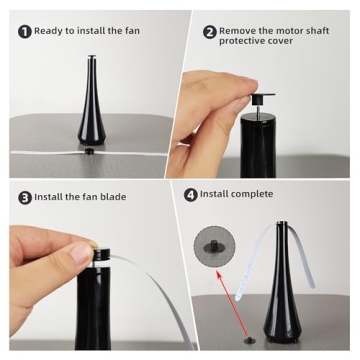 1 Ready to install the fan

2 Remove the motor shaft protective cover

3 Install the fan blade

4 Install complete