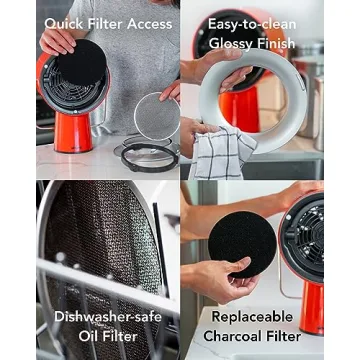 Quick Filter Access

Easy-to-clean Glossy Finish

Dishwasher-safe Oil Filter

Replaceable Charcoal Filter