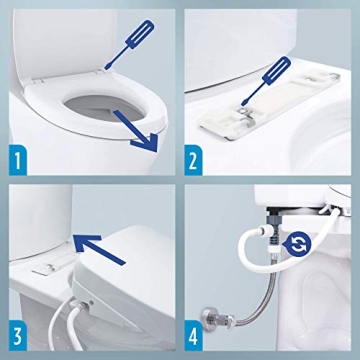 1

2

3

4