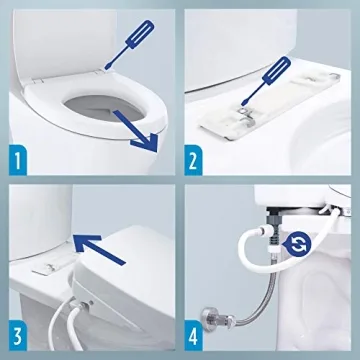 1

2

3

4