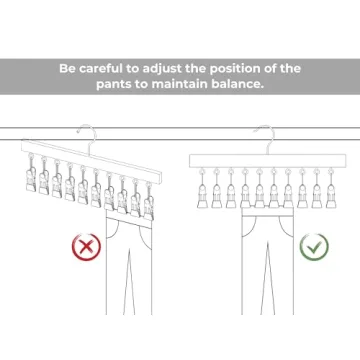 Be careful to adjust the position of the pants to maintain balance.