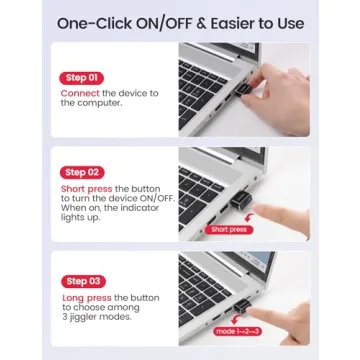 One-Click ON/OFF & Easier to Use

Step 01

Connect the device to the computer.

Step 02

Short press the button to turn the device ON/OFF. When on, the indicator lights up.

Short press

Step 03

Long press the button to choose among 3 jiggler modes.

mode 1→2→3