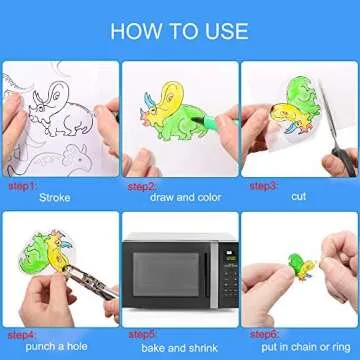 HOW TO USE

step1:
Stroke

step2:
draw and color

step3:
cut

step4:
punch a hole

step5:
bake and shrink

step6:
put in chain or ring