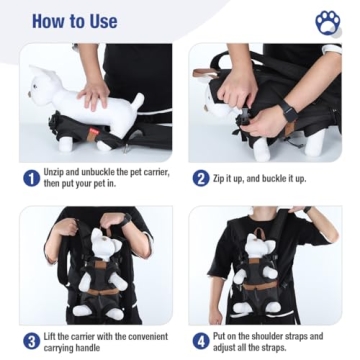 How to Use

1 Unzip and unbuckle the pet carrier, then put your pet in.

2 Zip it up, and buckle it up.

3 Lift the carrier with the convenient carrying handle

4 Put on the shoulder straps and adjust all the straps.